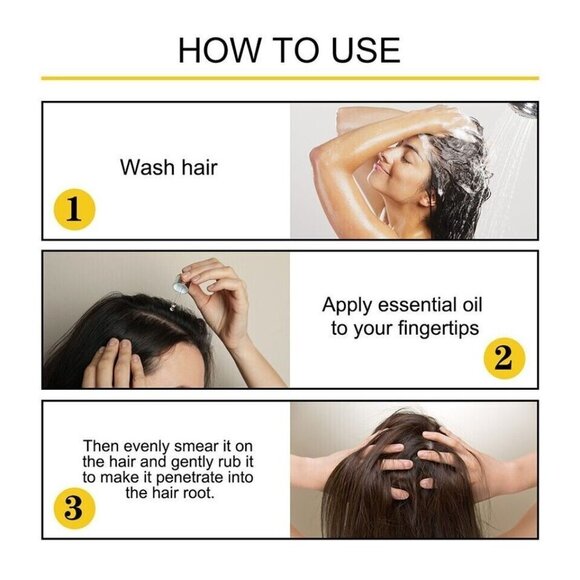 HOW TO USE

Wash hair

1

Apply essential oil to your fingertips

2

Then evenly smear it on the hair and gently rub it to make it penetrate into the hair root.

3